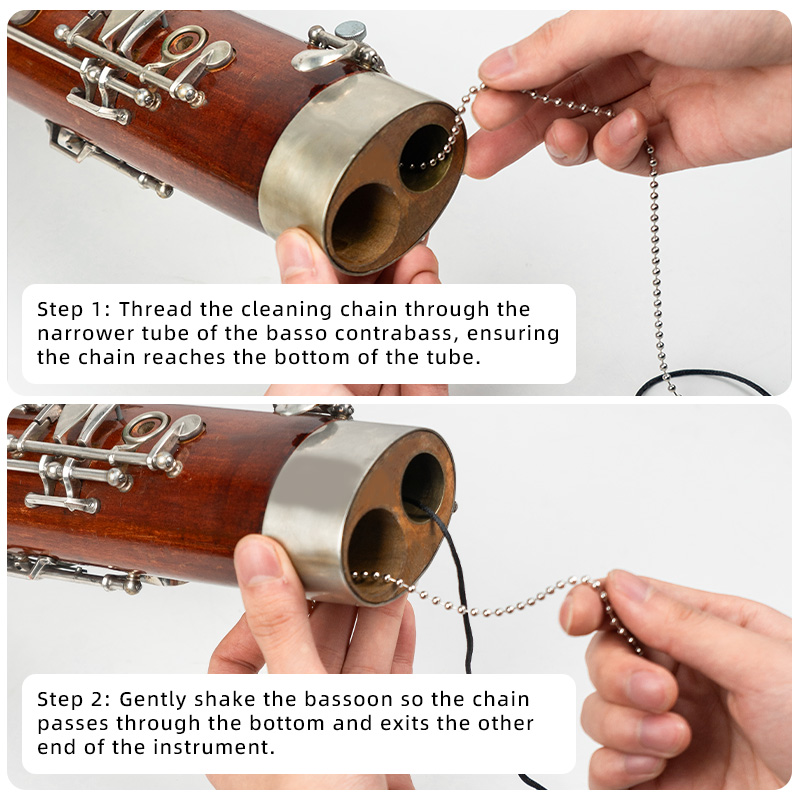 Step 1: Thread the cleaning chain through the narrower tube of the basso contrabass, ensuring the chain reaches the bottom of the tube.

Step 2: Gently shake the bassoon so the chain passes through the bottom and exits the other end of the instrument.